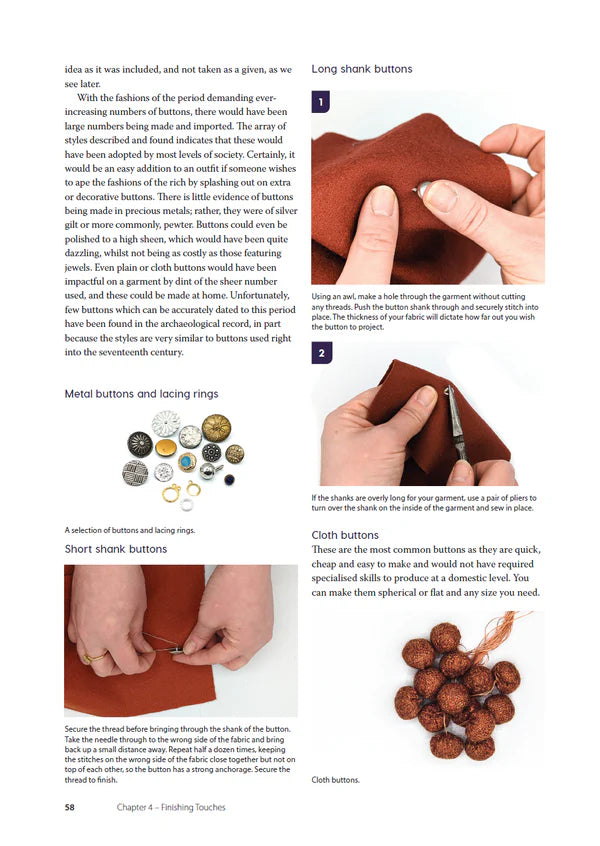 idea as it was included, and not taken as a given, as we see later.

With the fashions of the period demanding ever-increasing numbers of buttons, there would have been large numbers being made and imported. The array of styles described and found indicates that these would have been adopted by most levels of society. Certainly, it would be an easy addition to an outfit if someone wishes to ape the fashions of the rich by splashing out on extra or decorative buttons. There is little evidence of buttons being made in precious metals; rather, they were of silver gilt or more commonly, pewter. Buttons could even be polished to a high sheen, which would have been quite dazzling, whilst not being as costly as those featuring jewels. Even plain or cloth buttons would have been impactful on a garment by dint of the sheer number used, and these could be made at home. Unfortunately, few buttons which can be accurately dated to this period have been found in the archaeological record, in part because the styles are very similar to buttons used right into the seventeenth century.

Metal buttons and lacing rings

A selection of buttons and lacing rings.

Short shank buttons

Secure the thread before bringing through the shank of the button. Take the needle through to the wrong side of the fabric and bring back up a small distance away. Repeat half a dozen times, keeping the stitches on the wrong side of the fabric close together but not on top of each other, so the button has a strong anchorage. Secure the thread to finish.

Long shank buttons

1

Using an awl, make a hole through the garment without cutting any threads. Push the button shank through and securely stitch into place. The thickness of your fabric will dictate how far out you wish the button to project.

2

If the shanks are overly long for your garment, use a pair of pliers to turn over the shank on the inside of the garment and sew in place.

Cloth buttons

These are the most common buttons as they are quick, cheap and easy to make and would not have required specialised skills to produce at a domestic level. You can make them spherical or flat and any size you need.

Cloth buttons.

58 Chapter 4 – Finishing Touches